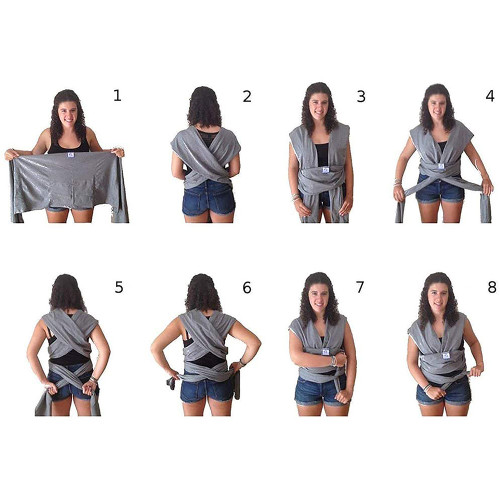 1
2
3
4
5
6
7
8