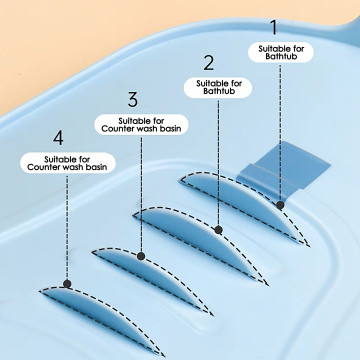 1
Suitable for Bathtub

2
Suitable for Bathtub

3
Suitable for Counter wash basin

4
Suitable for Counter wash basin